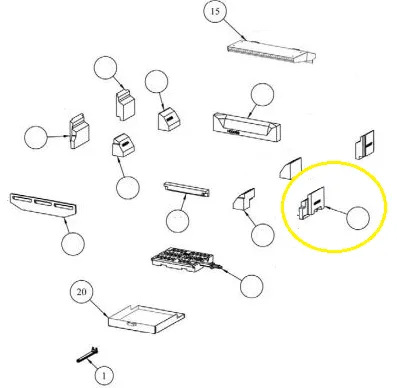 15

20

1