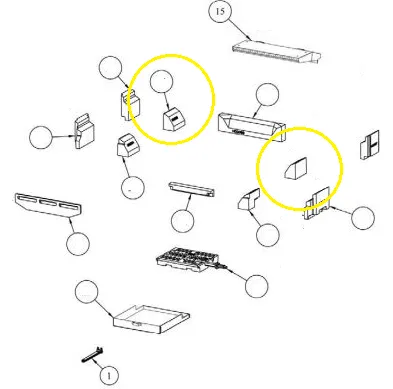 15

1