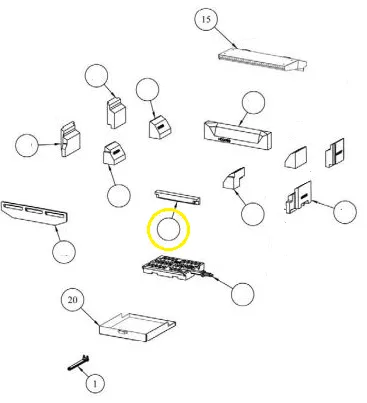 15

20

1