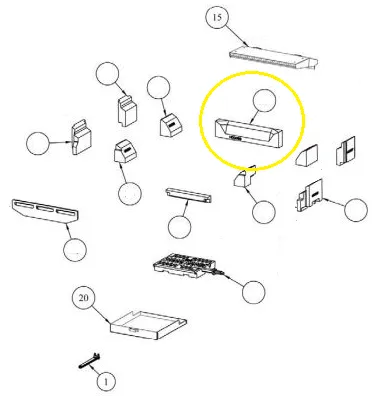 15

20

1