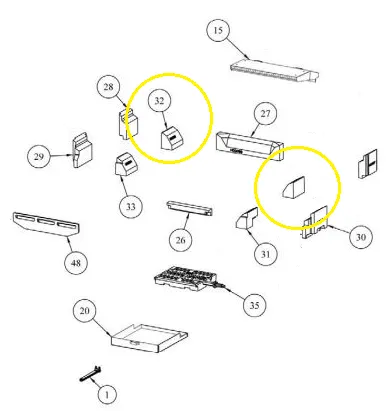 15
28
32
27
29
33
26
31
30
48
35
20
1