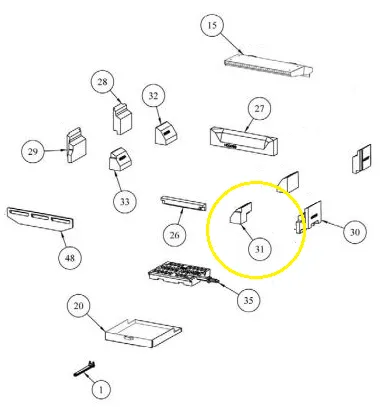 15
28
32
27
29
33
26
31
30
48
35
20
1